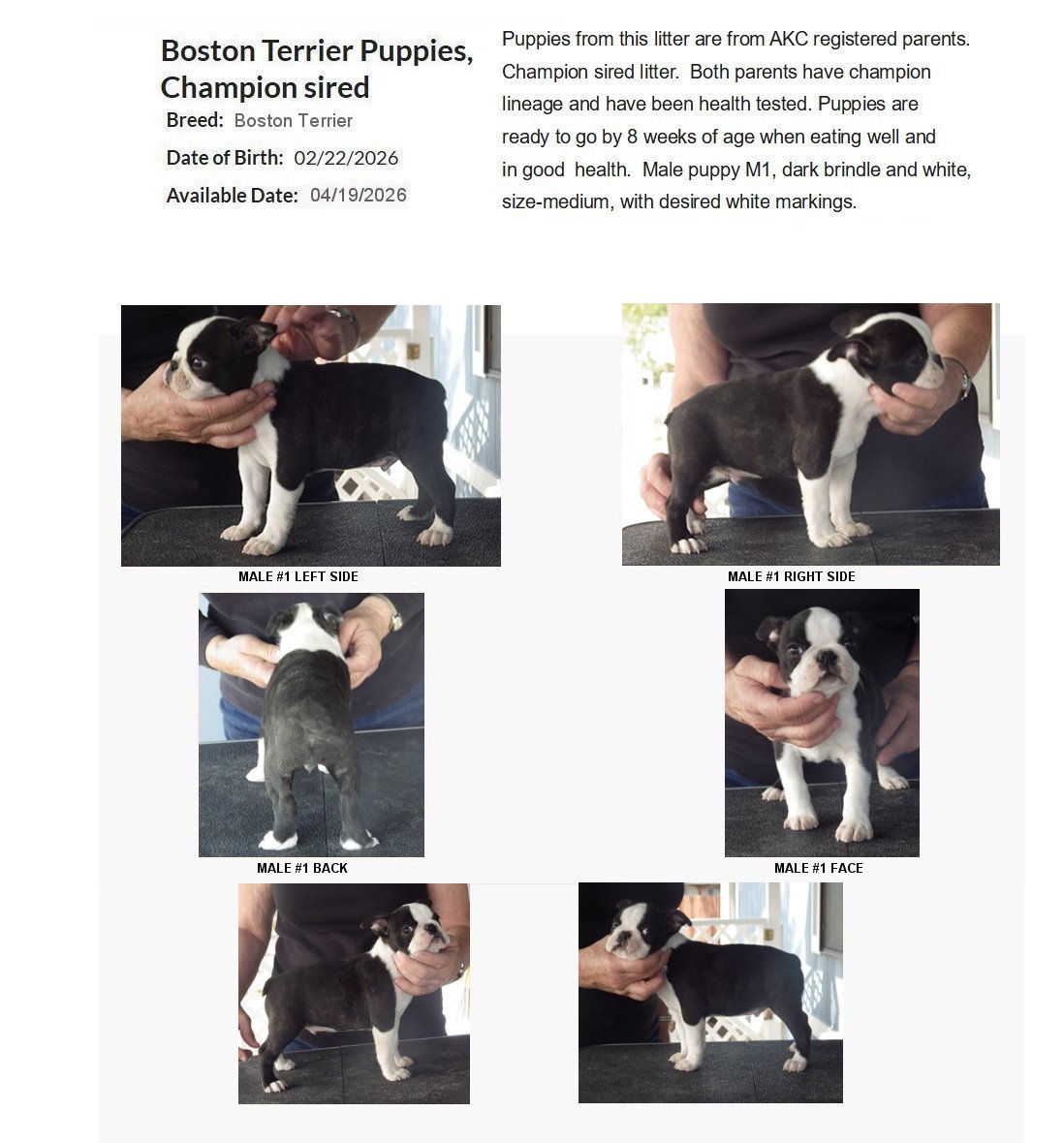 Boston Terrier Puppies, Champion sired

Breed: Boston Terrier

Date of Birth: 02/22/2026

Available Date: 04/19/2026

Puppies from this litter are from AKC registered parents. Champion sired litter. Both parents have champion lineage and have been health tested. Puppies are ready to go by 8 weeks of age when eating well and in good health. Male puppy M1, dark brindle and white, size-medium, with desired white markings.

MALE #1 LEFT SIDE

MALE #1 RIGHT SIDE

MALE #1 BACK

MALE #1 FACE