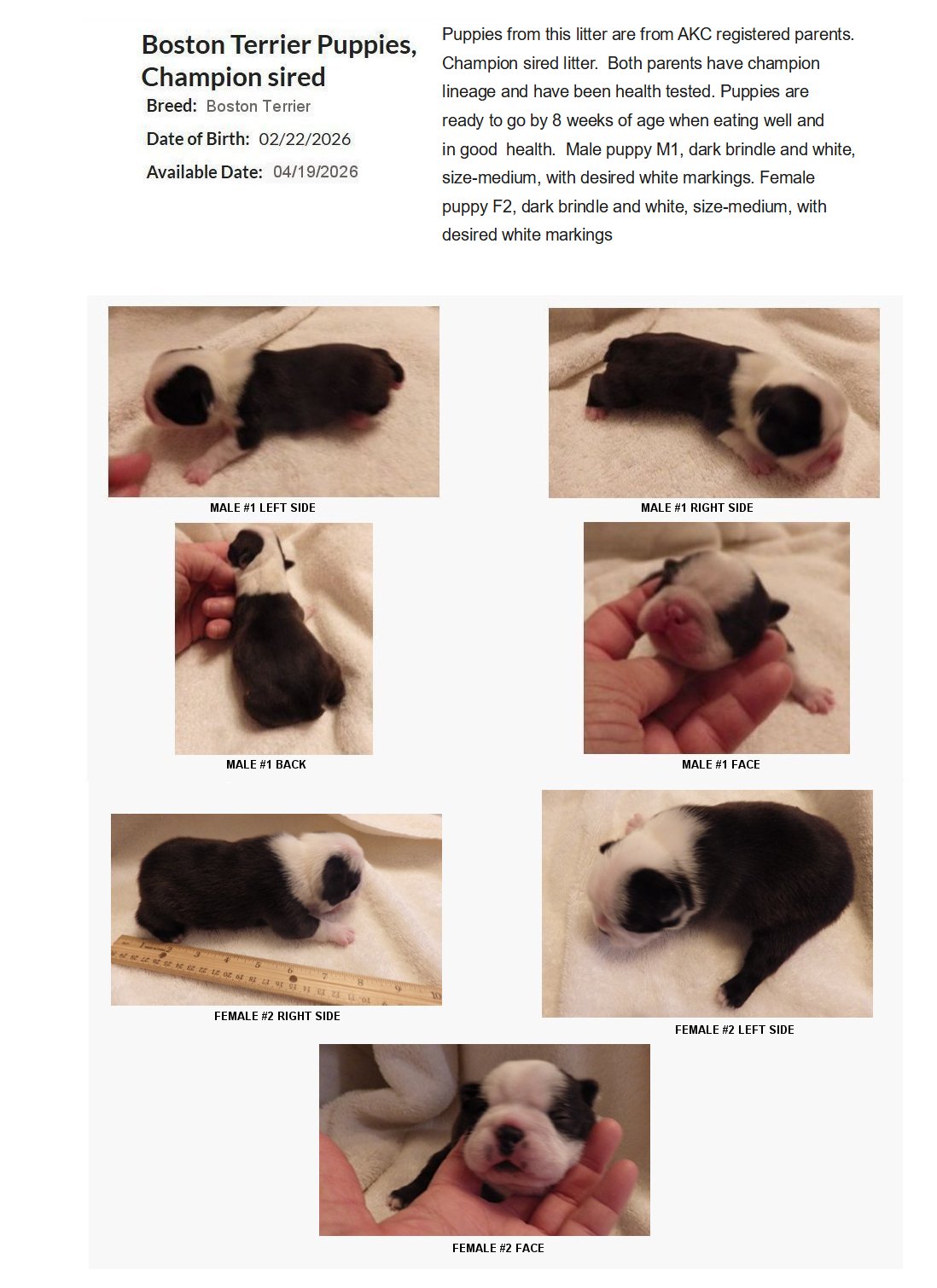 Boston Terrier Puppies, Champion sired

Breed: Boston Terrier

Date of Birth: 02/22/2026

Available Date: 04/19/2026

Puppies from this litter are from AKC registered parents. Champion sired litter. Both parents have champion lineage and have been health tested. Puppies are ready to go by 8 weeks of age when eating well and in good health. Male puppy M1, dark brindle and white, size-medium, with desired white markings. Female puppy F2, dark brindle and white, size-medium, with desired white markings

MALE #1 LEFT SIDE

MALE #1 RIGHT SIDE

MALE #1 BACK

MALE #1 FACE

FEMALE #2 RIGHT SIDE

FEMALE #2 LEFT SIDE

FEMALE #2 FACE